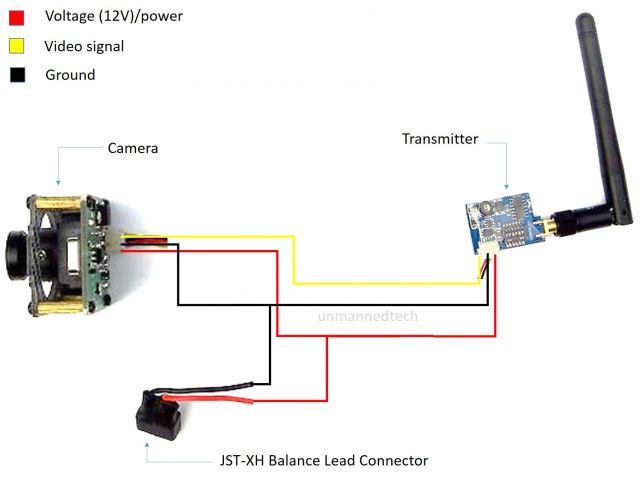 Voltage (12V)/power

Video signal

Ground

Camera

Transmitter

unmannedtech

JST-XH Balance Lead Connector