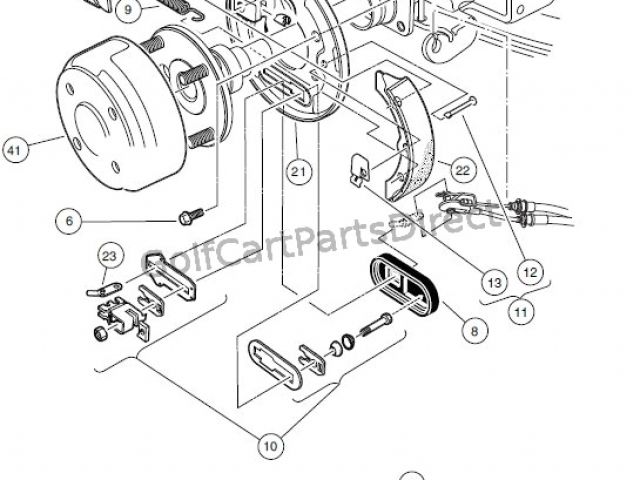 9

41

21

22

6

GolfCartPartsDirect

23

13

12

11

8

10