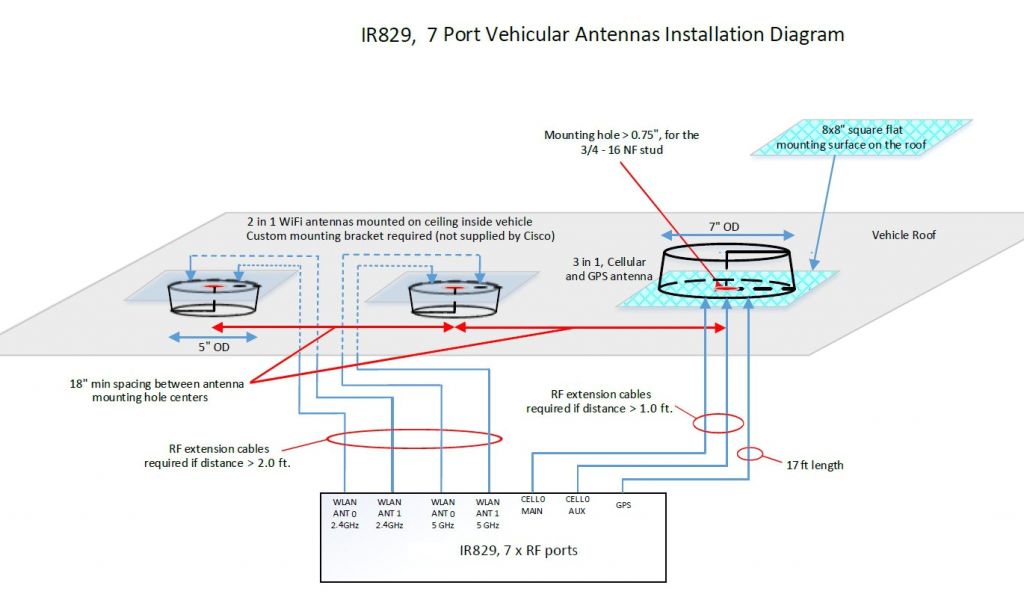 IR829, 7 Port Vehicular Antennas Installation Diagram

Mounting hole > 0.75", for the 3/4 - 16 NF stud

8x8" square flat mounting surface on the roof

2 in 1 WiFi antennas mounted on ceiling inside vehicle
Custom mounting bracket required (not supplied by Cisco)

7" OD

Vehicle Roof

3 in 1, Cellular and GPS antenna

5" OD

18" min spacing between antenna mounting hole centers

RF extension cables required if distance > 1.0 ft.

RF extension cables required if distance > 2.0 ft.

17 ft length

WLAN ANT 0 2.4GHz

WLAN ANT 1 2.4GHz

WLAN ANT 0 5 GHz

WLAN ANT 1 5 GHz

CELL0 MAIN

CELL0 AUX

GPS

IR829, 7 x RF ports