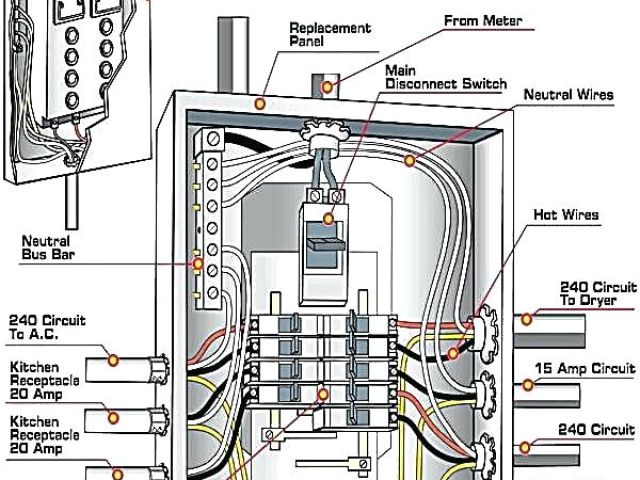 Replacement Panel

From Meter

Main Disconnect Switch

Neutral Wires

Hot Wires

Neutral Bus Bar

240 Circuit To Dryer

240 Circuit To A.C.

Kitchen Receptacle 20 Amp

15 Amp Circuit

Kitchen Receptacle 20 Amp

240 Circuit