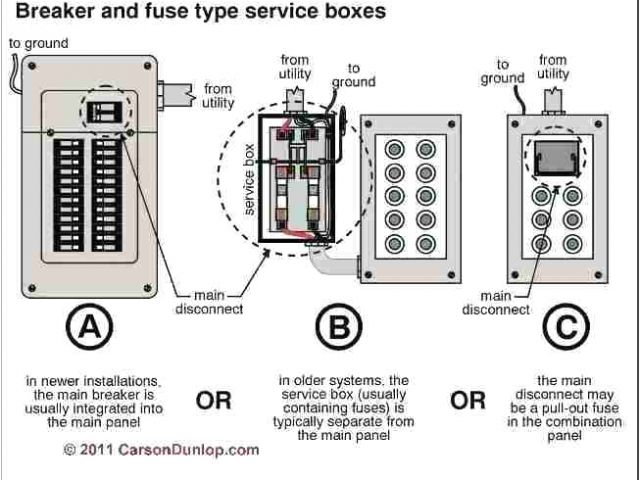 Breaker and fuse type service boxes

to ground

from utility

from utility

to ground

service box

to ground

from utility

main disconnect

main disconnect

A

B

C

in newer installations, the main breaker is usually integrated into the main panel

OR

in older systems, the service box (usually containing fuses) is typically separate from the main panel

OR

the main disconnect may be a pull-out fuse in the combination panel

© 2011 CarsonDunlop.com