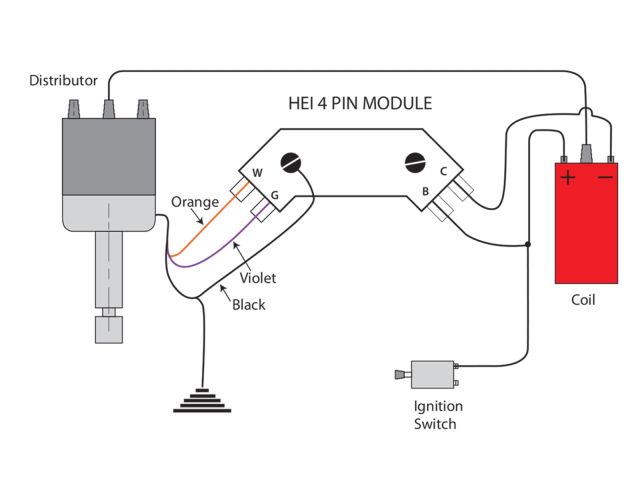 Distributor

HEI 4 PIN MODULE

W

G

C

B

Orange

Violet

Black

+

−

Coil

Ignition Switch