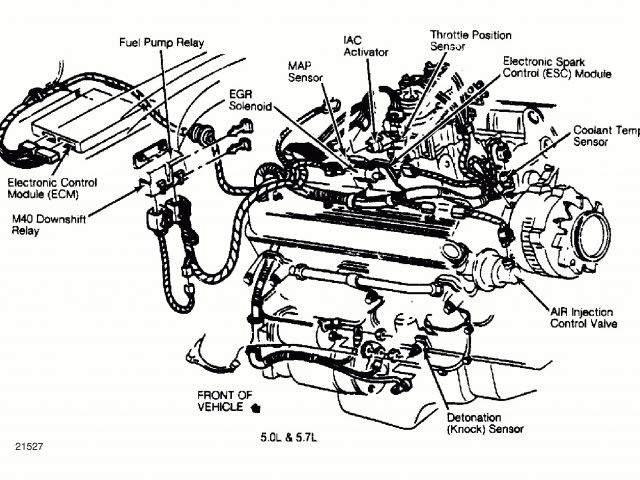 Fuel Pump Relay

IAC Activator

Throttle Position Sensor

MAP Sensor

Electronic Spark Control (ESC) Module

EGR Solenoid

Coolant Temp Sensor

Electronic Control Module (ECM)

M40 Downshift Relay

AIR Injection Control Valve

FRONT OF VEHICLE

Detonation (Knock) Sensor

5.0L & 5.7L

21527