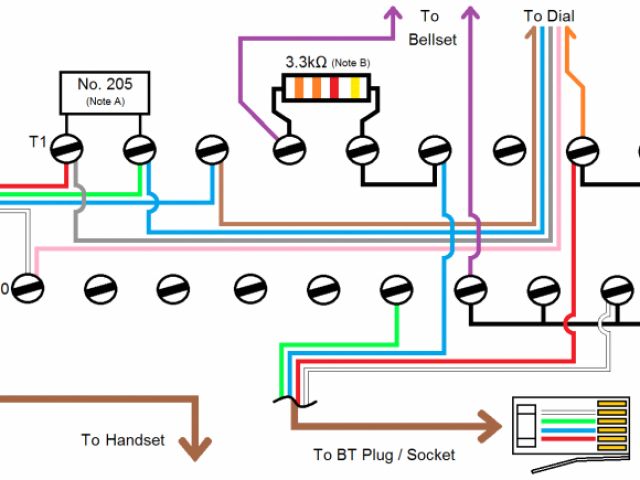 To Bellset

To Dial

No. 205
(Note A)

3.3kΩ (Note B)

T1

0

To Handset

To BT Plug / Socket