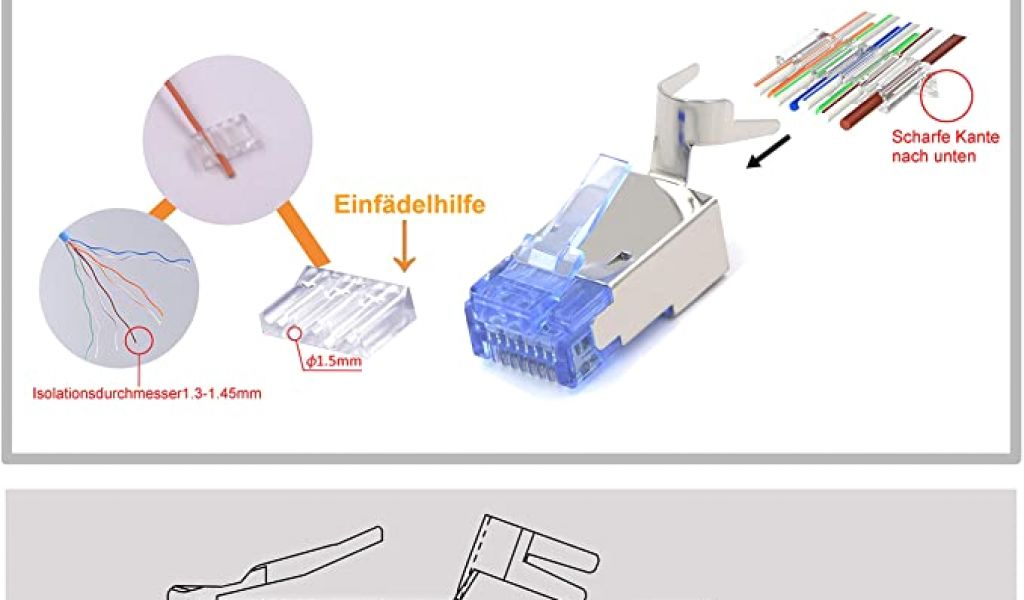 Scharfe Kante nach unten

Einfädelhilfe

$\phi$1.5mm

Isolationsdurchmesser1.3-1.45mm