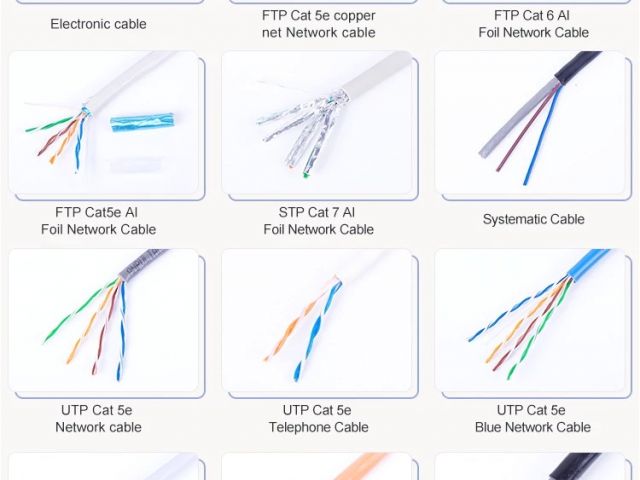 Electronic cable

FTP Cat 5e copper net Network cable

FTP Cat 6 Al Foil Network Cable

FTP Cat5e Al Foil Network Cable

STP Cat 7 Al Foil Network Cable

Systematic Cable

UTP Cat 5e Network cable

UTP Cat 5e Telephone Cable

UTP Cat 5e Blue Network Cable