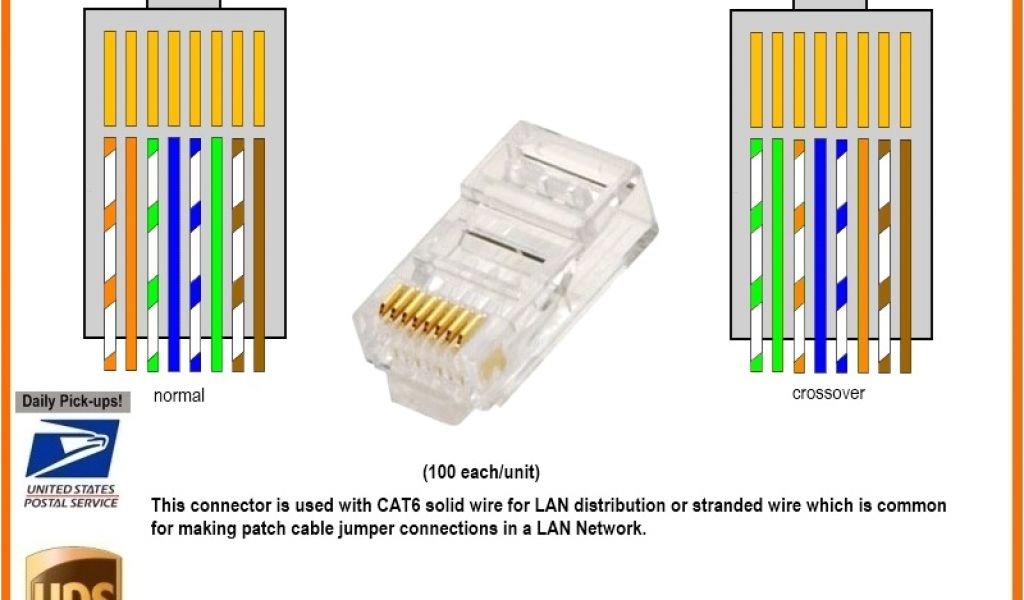 normal

crossover

Daily Pick-ups!

UNITED STATES POSTAL SERVICE

(100 each/unit)

This connector is used with CAT6 solid wire for LAN distribution or stranded wire which is common for making patch cable jumper connections in a LAN Network.

UPS