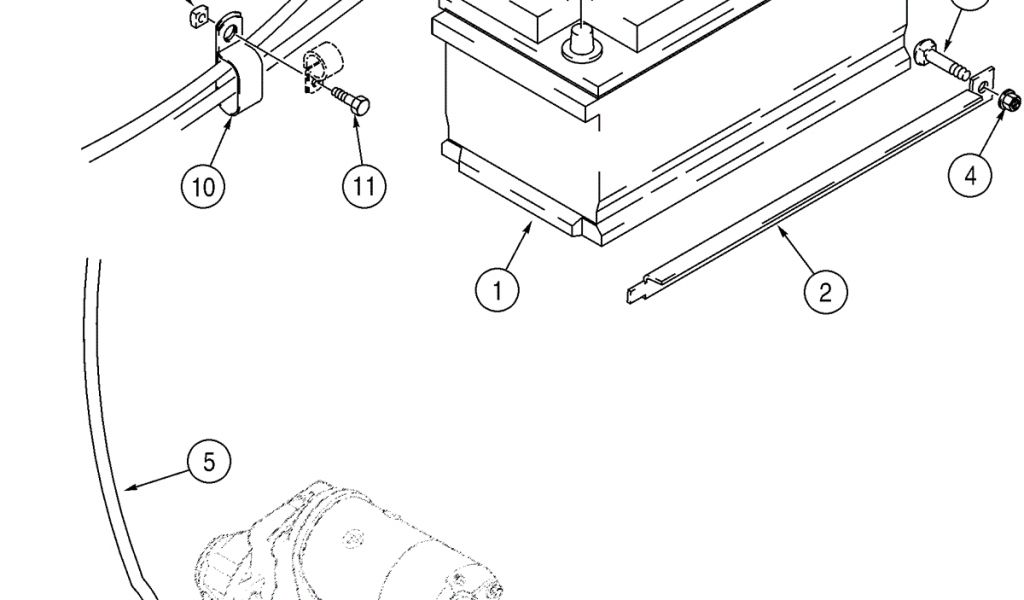 10

11

4

1

2

5