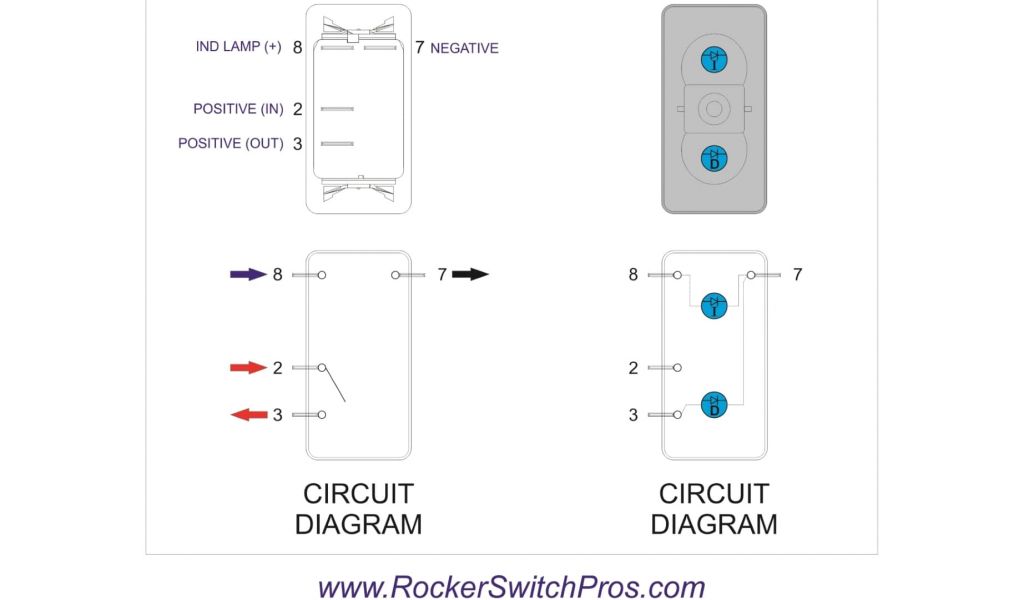 IND LAMP (+) 8
7 NEGATIVE
POSITIVE (IN) 2
POSITIVE (OUT) 3

I
D

8
7
2
3

CIRCUIT DIAGRAM

8
7
I
2
3
D

CIRCUIT DIAGRAM

www.RockerSwitchPros.com