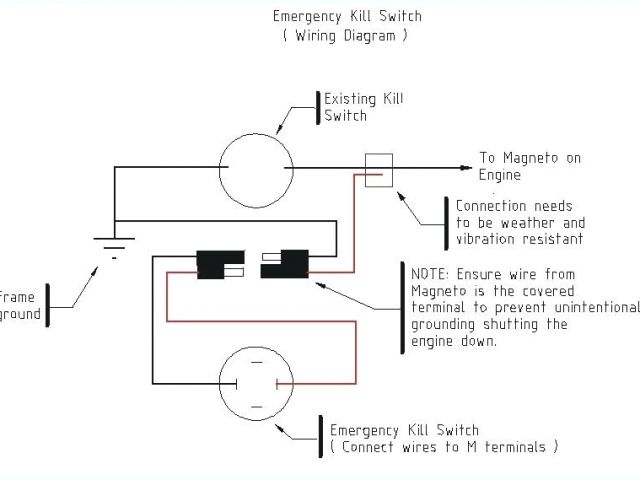 Emergency Kill Switch
( Wiring Diagram )

Existing Kill Switch

To Magneto on Engine

Connection needs to be weather and vibration resistant

Frame ground

NOTE: Ensure wire from Magneto is the covered terminal to prevent unintentional grounding shutting the engine down.

Emergency Kill Switch
( Connect wires to M terminals )