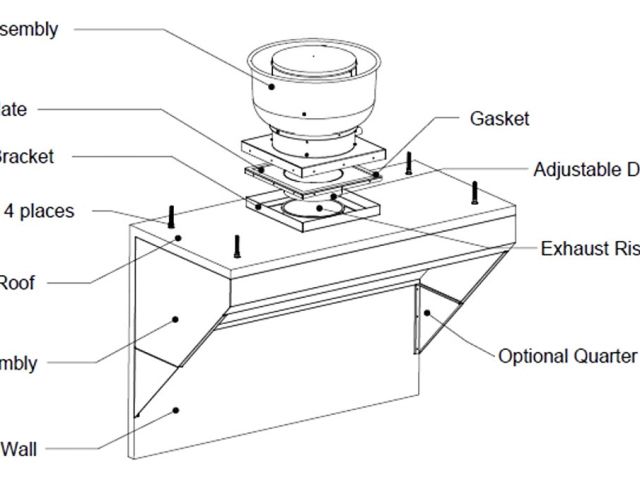 sembly

late

Bracket

4 places

Roof

mbly

Wall

Gasket

Adjustable D

Exhaust Ris

Optional Quarter