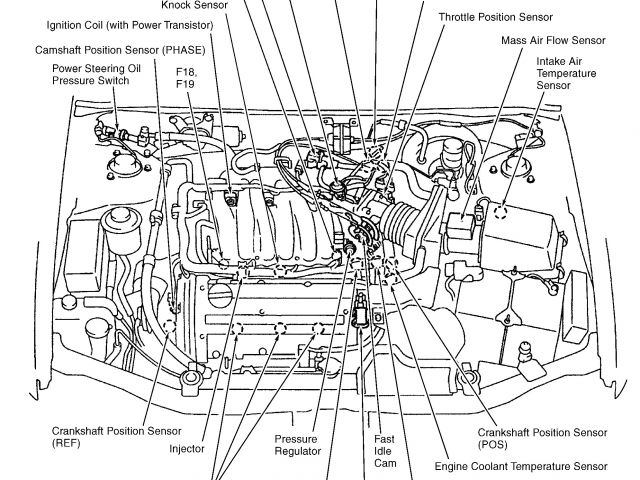 Knock Sensor
Ignition Coil (with Power Transistor)
Camshaft Position Sensor (PHASE)
Power Steering Oil Pressure Switch
F18, F19
Throttle Position Sensor
Mass Air Flow Sensor
Intake Air Temperature Sensor
Crankshaft Position Sensor (REF)
Injector
Pressure Regulator
Fast Idle Cam
Crankshaft Position Sensor (POS)
Engine Coolant Temperature Sensor