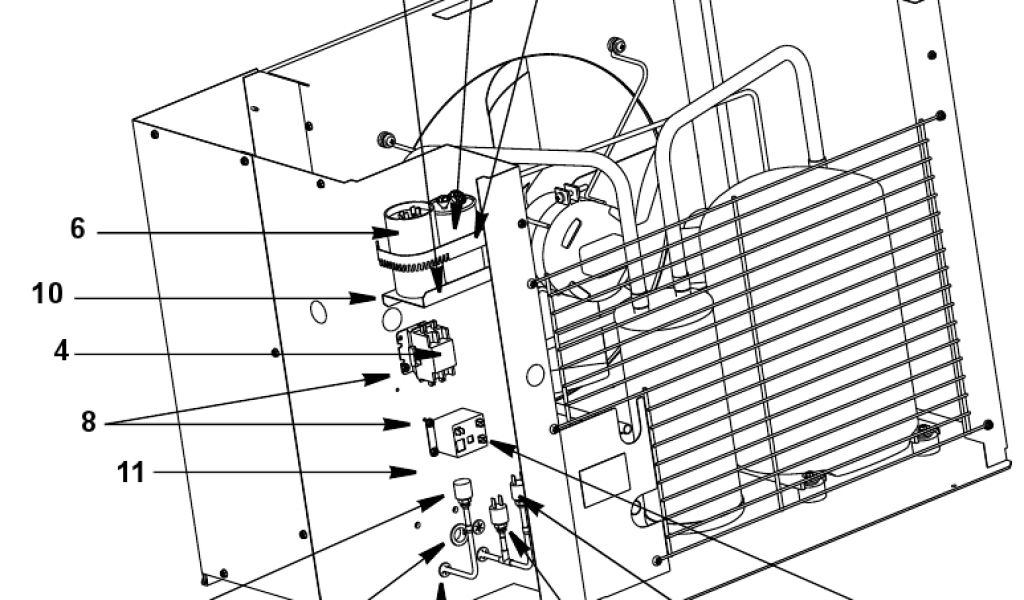 6
10
4
8
11