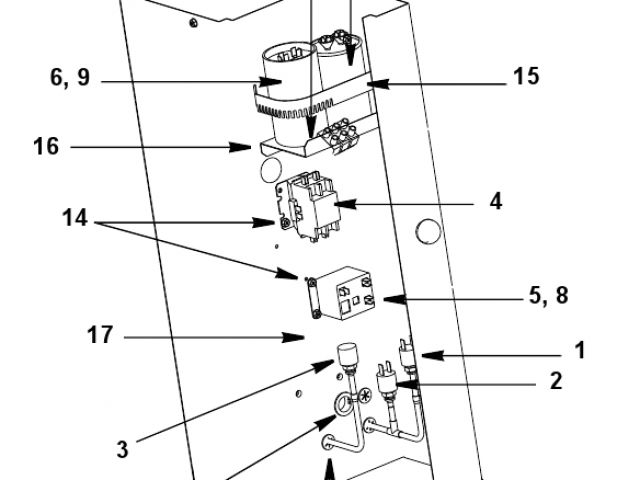 6, 9
15
16
4
14
5, 8
17
1
2
3