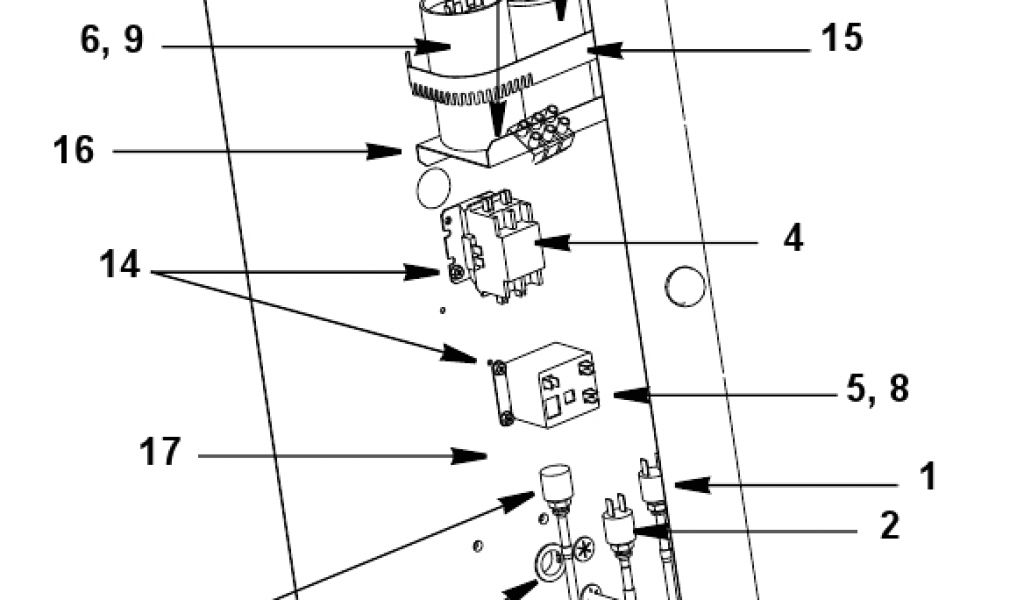 6, 9
15
16
4
14
5, 8
17
1
2