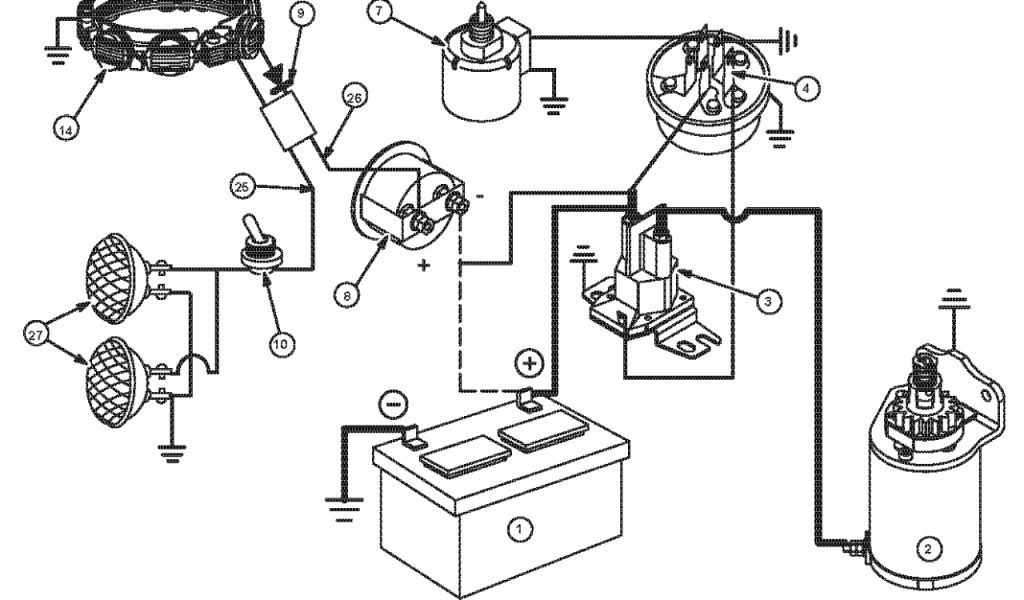 9
7
4
14
26
25
-
8
+
10
3
27
+
-
1
2