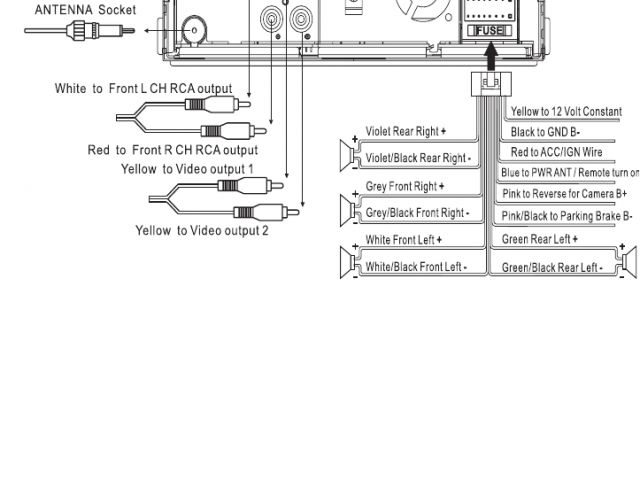 ANTENNA Socket

FUSE

White to Front L CH RCA output

Red to Front R CH RCA output

Yellow to Video output 1

Yellow to Video output 2

Violet Rear Right +

Violet/Black Rear Right -

Grey Front Right +

Grey/Black Front Right -

White Front Left +

White/Black Front Left -

Yellow to 12 Volt Constant

Black to GND B-

Red to ACC/IGN Wire

Blue to PWR ANT / Remote turn on

Pink to Reverse for Camera B+

Pink/Black to Parking Brake B-

Green Rear Left +

Green/Black Rear Left -