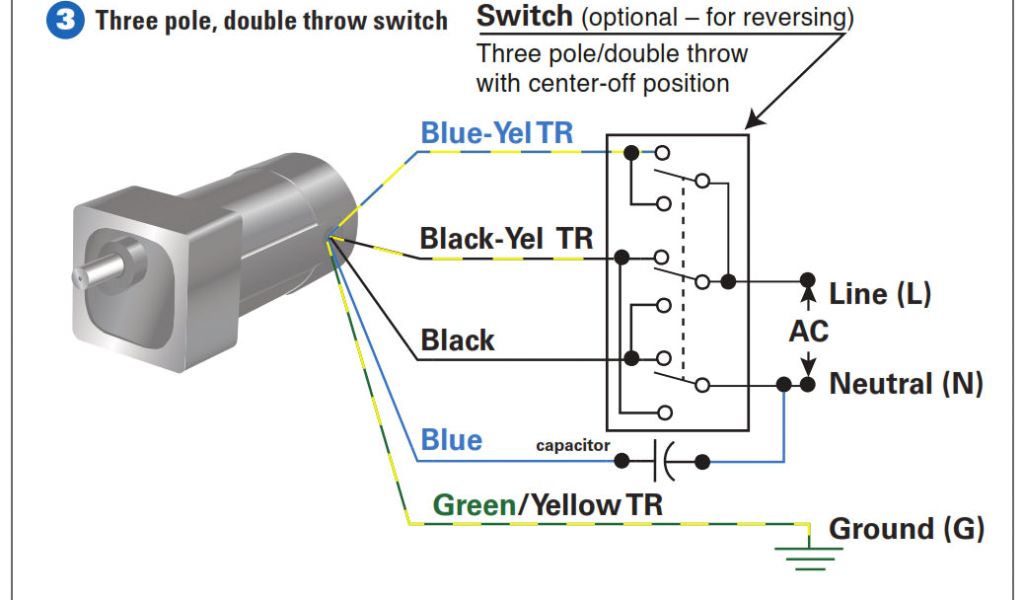 3 Three pole, double throw switch

Switch (optional – for reversing)
Three pole/double throw with center-off position

Blue-Yel TR

Black-Yel TR

Black

Blue

capacitor

Green/Yellow TR

Line (L)

AC

Neutral (N)

Ground (G)