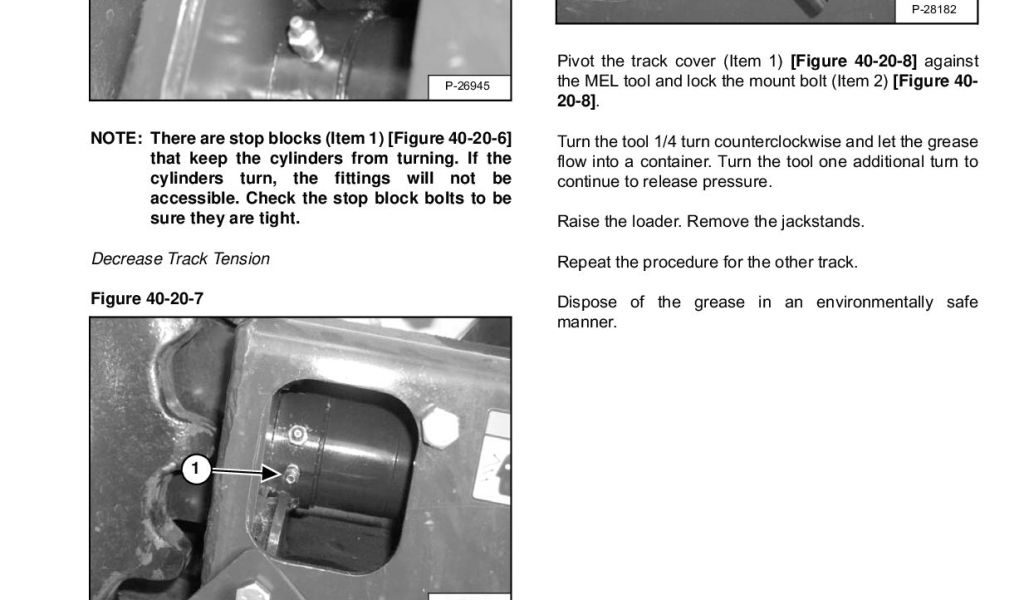 P-26945

NOTE: There are stop blocks (Item 1) [Figure 40-20-6] that keep the cylinders from turning. If the cylinders turn, the fittings will not be accessible. Check the stop block bolts to be sure they are tight.

Decrease Track Tension

Figure 40-20-7

1

P-28182

Pivot the track cover (Item 1) [Figure 40-20-8] against the MEL tool and lock the mount bolt (Item 2) [Figure 40-20-8].

Turn the tool 1/4 turn counterclockwise and let the grease flow into a container. Turn the tool one additional turn to continue to release pressure.

Raise the loader. Remove the jackstands.

Repeat the procedure for the other track.

Dispose of the grease in an environmentally safe manner.