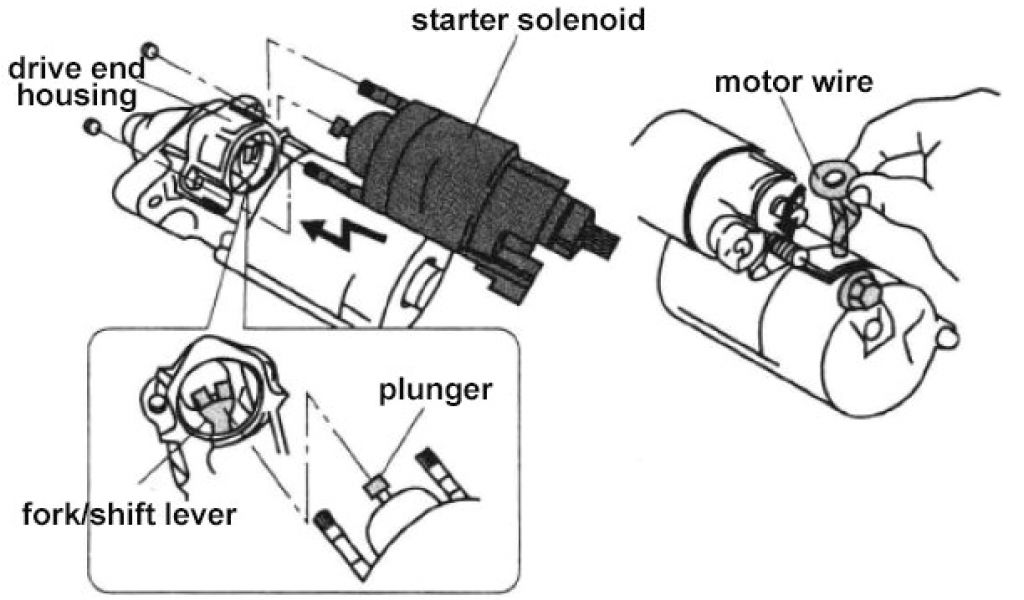 starter solenoid

drive end housing

motor wire

plunger

fork/shift lever