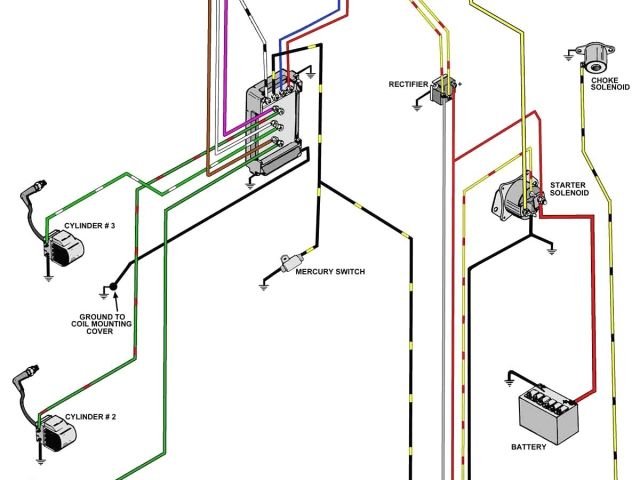 RECTIFIER

+

CHOKE SOLENOID

STARTER SOLENOID

CYLINDER # 3

MERCURY SWITCH

GROUND TO COIL MOUNTING COVER

CYLINDER # 2

BATTERY