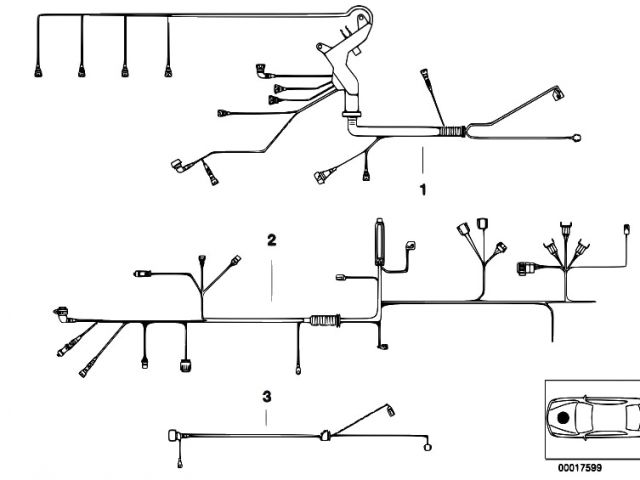 1

2

3

00017599