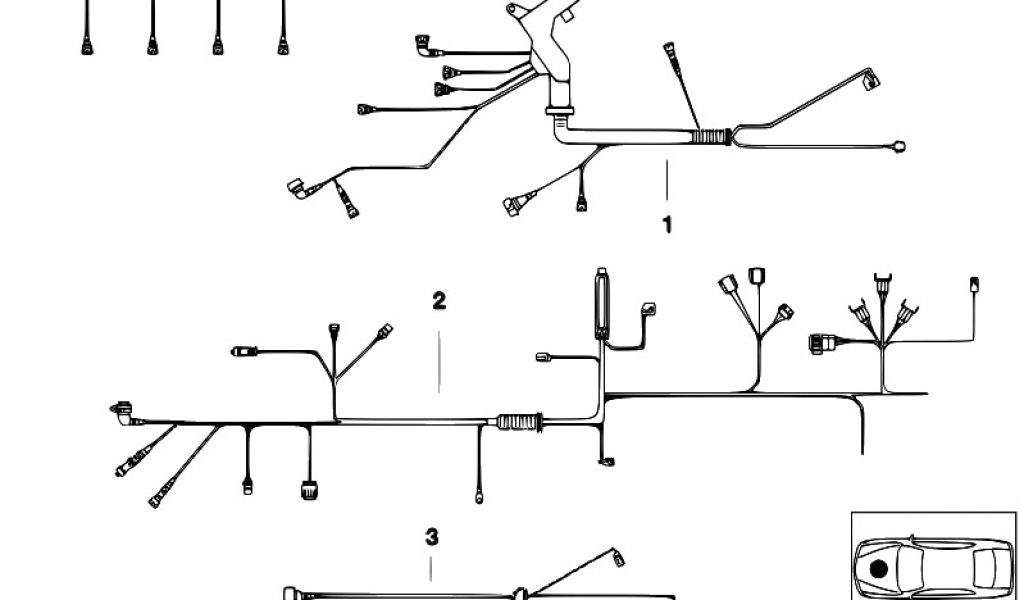 1

2

3