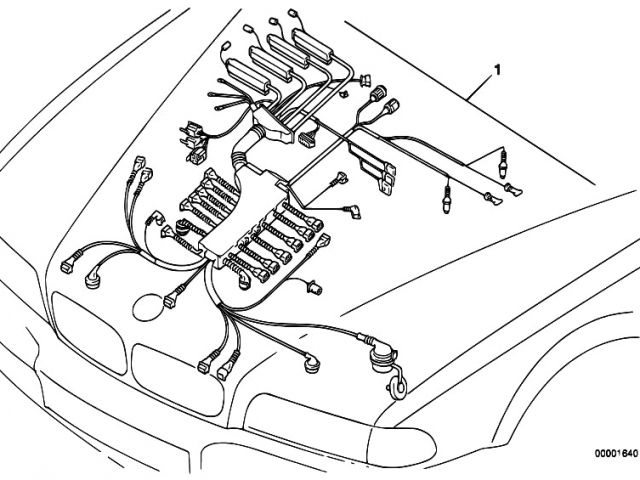 1

00001640