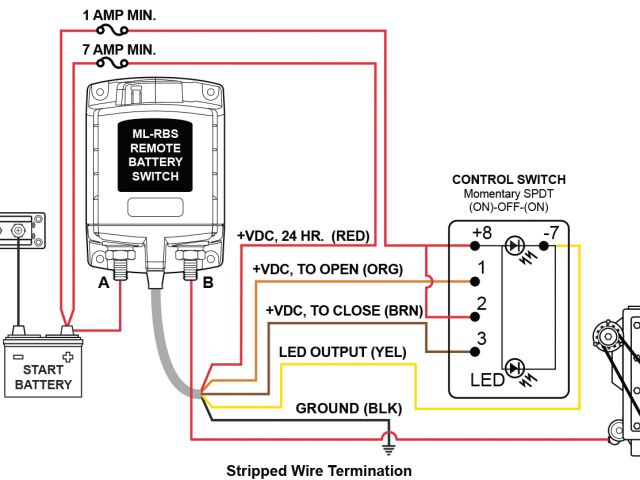 1 AMP MIN.

7 AMP MIN.

ML-RBS REMOTE BATTERY SWITCH

A

B

START BATTERY

CONTROL SWITCH
Momentary SPDT
(ON)-OFF-(ON)

+VDC, 24 HR. (RED)

+VDC, TO OPEN (ORG)

+VDC, TO CLOSE (BRN)

LED OUTPUT (YEL)

GROUND (BLK)

+8

-7

1

2

3

LED

Stripped Wire Termination