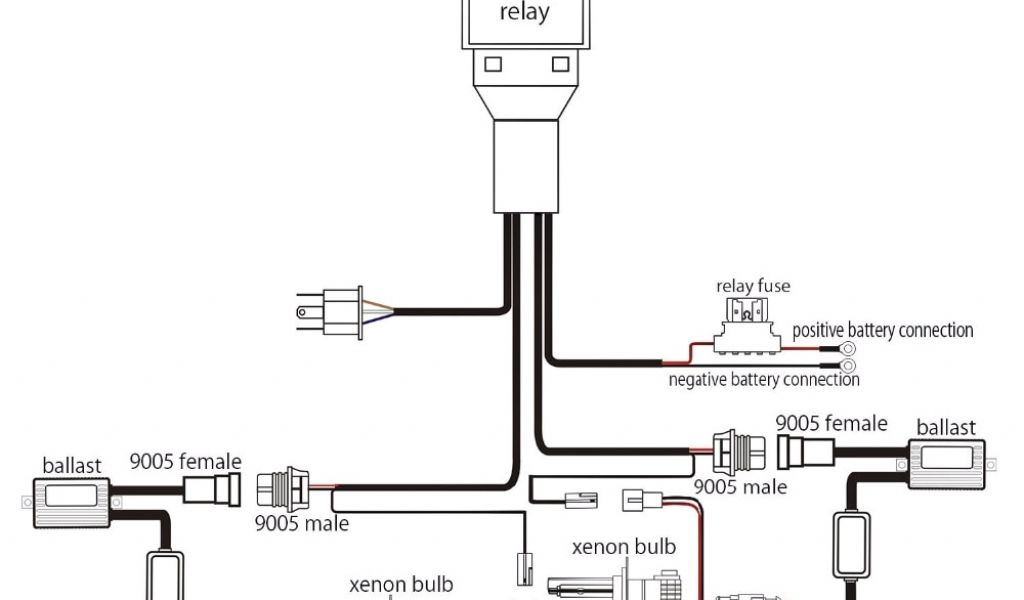 relay

relay fuse

positive battery connection

negative battery connection

9005 female

ballast

ballast

9005 female

9005 male

9005 male

xenon bulb

xenon bulb