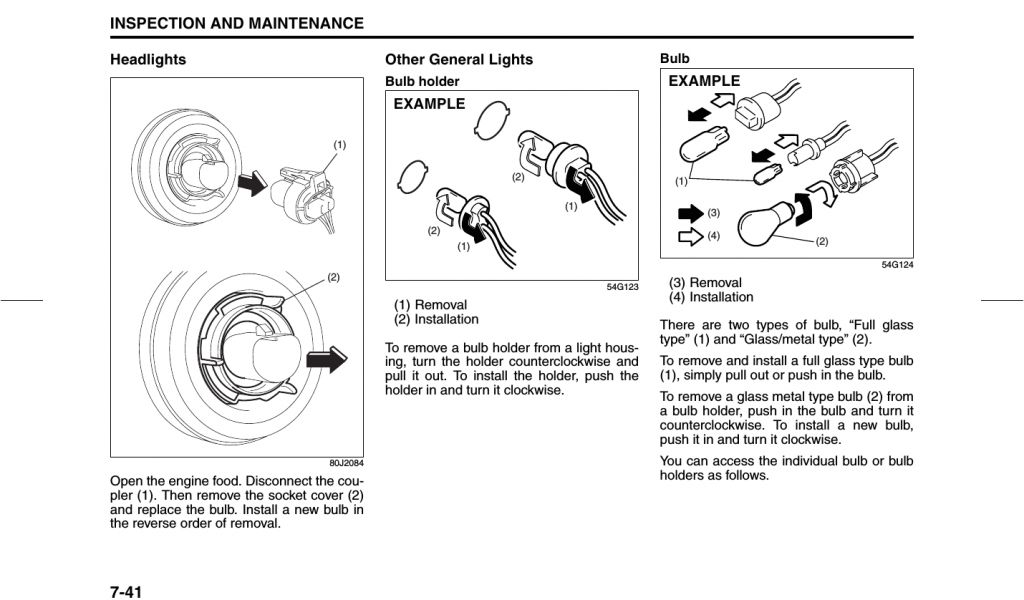 INSPECTION AND MAINTENANCE

Headlights

(1)

(2)

80J2084

Open the engine food. Disconnect the coupler (1). Then remove the socket cover (2) and replace the bulb. Install a new bulb in the reverse order of removal.

Other General Lights

Bulb holder

EXAMPLE

(2)

(1)

(2)

(1)

54G123

(1) Removal
(2) Installation

To remove a bulb holder from a light housing, turn the holder counterclockwise and pull it out. To install the holder, push the holder in and turn it clockwise.

Bulb

EXAMPLE

(1)

(3)

(4)

(2)

54G124

(3) Removal
(4) Installation

There are two types of bulb, “Full glass type” (1) and “Glass/metal type” (2).

To remove and install a full glass type bulb (1), simply pull out or push in the bulb.

To remove a glass metal type bulb (2) from a bulb holder, push in the bulb and turn it counterclockwise. To install a new bulb, push it in and turn it clockwise.

You can access the individual bulb or bulb holders as follows.

7-41