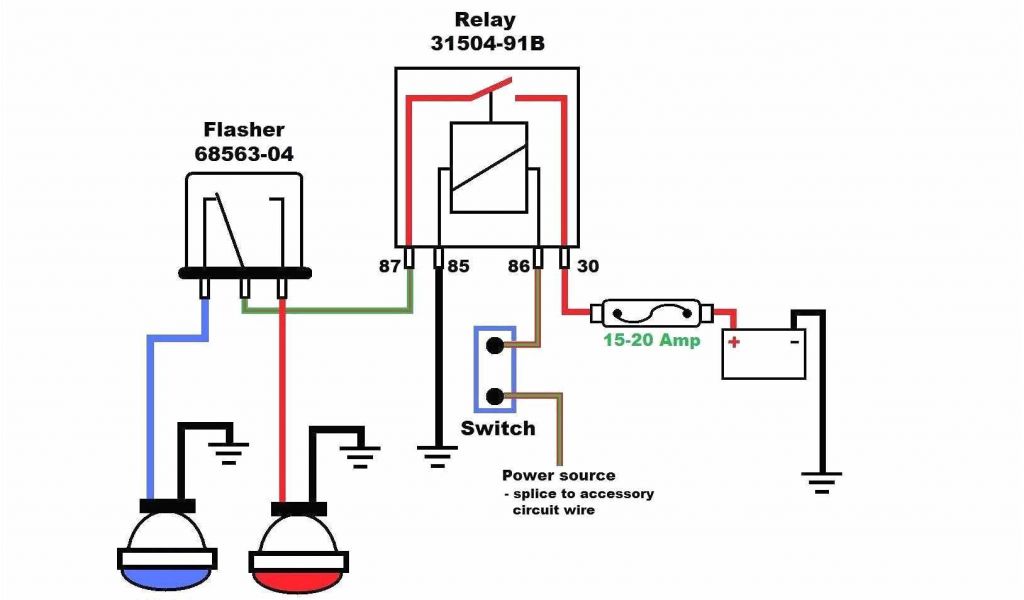 Relay
31504-91B

Flasher
68563-04

87 85 86 30

15-20 Amp

+ -

Switch

Power source
- splice to accessory circuit wire