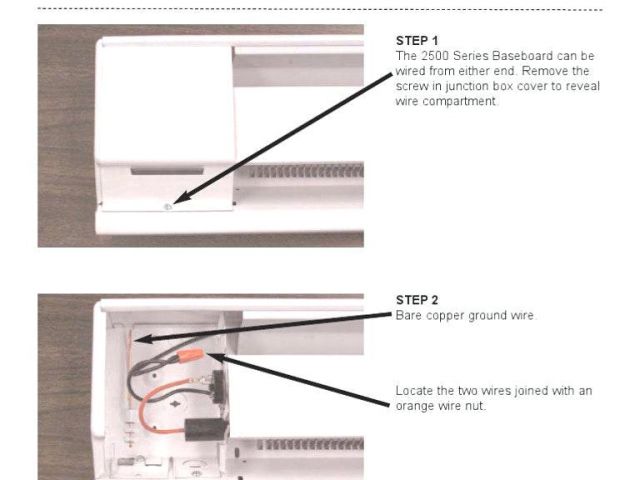 STEP 1
The 2500 Series Baseboard can be wired from either end. Remove the screw in junction box cover to reveal wire compartment.

STEP 2
Bare copper ground wire.

Locate the two wires joined with an orange wire nut.