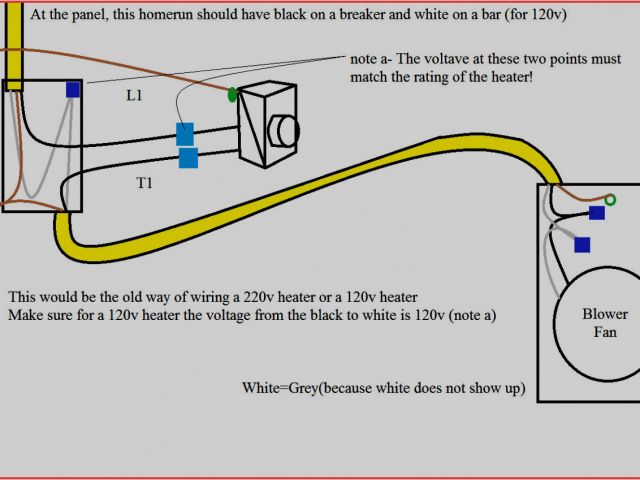 At the panel, this homerun should have black on a breaker and white on a bar (for 120v)

note a- The voltave at these two points must match the rating of the heater!

L1

T1

This would be the old way of wiring a 220v heater or a 120v heater
Make sure for a 120v heater the voltage from the black to white is 120v (note a)

Blower Fan

White=Grey(because white does not show up)