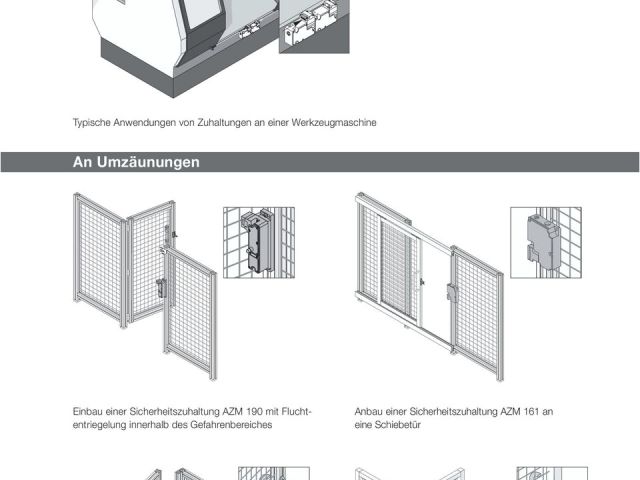 Typische Anwendungen von Zuhaltungen an einer Werkzeugmaschine

An Umzäunungen

Einbau einer Sicherheitszuhaltung AZM 190 mit Fluchtentriegelung innerhalb des Gefahrenbereiches

Anbau einer Sicherheitszuhaltung AZM 161 an eine Schiebetür