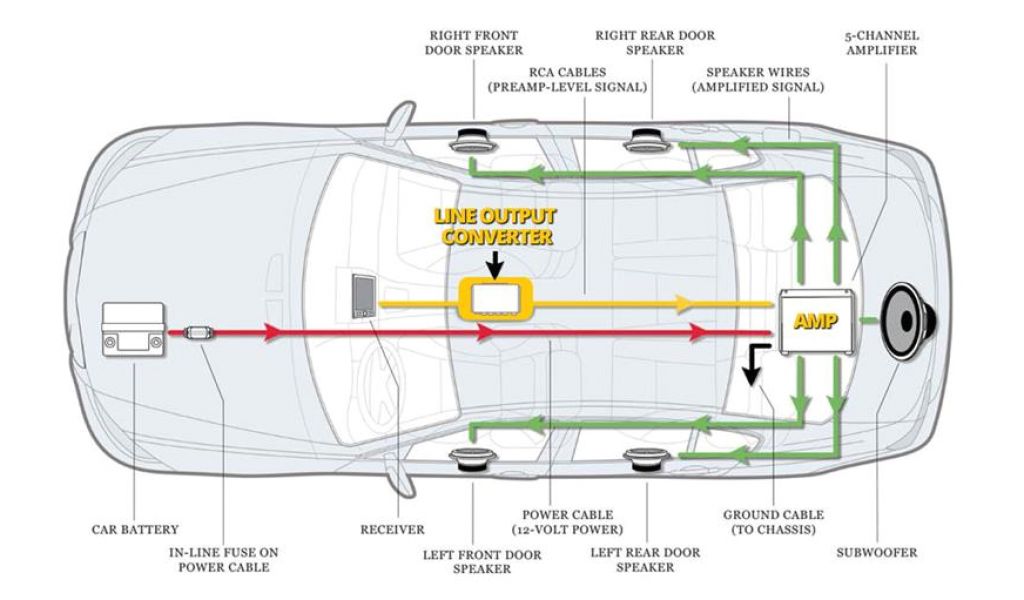 RIGHT FRONT DOOR SPEAKER

RIGHT REAR DOOR SPEAKER

5-CHANNEL AMPLIFIER

RCA CABLES (PREAMP-LEVEL SIGNAL)

SPEAKER WIRES (AMPLIFIED SIGNAL)

LINE OUTPUT CONVERTER

AMP

CAR BATTERY

IN-LINE FUSE ON POWER CABLE

RECEIVER

LEFT FRONT DOOR SPEAKER

POWER CABLE (12-VOLT POWER)

LEFT REAR DOOR SPEAKER

GROUND CABLE (TO CHASSIS)

SUBWOOFER