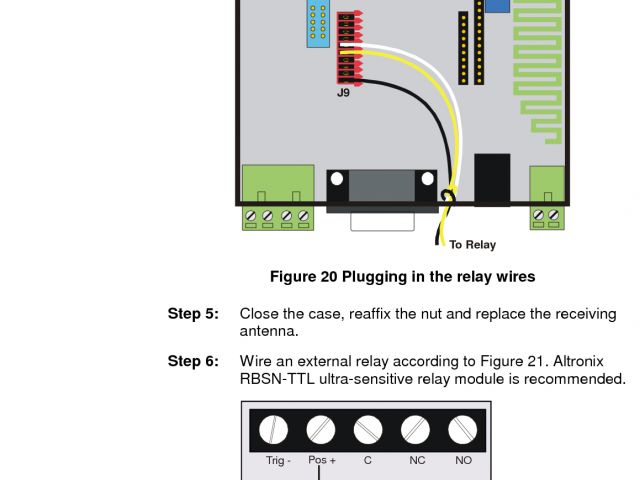 J9

To Relay

Figure 20 Plugging in the relay wires

Step 5: Close the case, reaffix the nut and replace the receiving antenna.

Step 6: Wire an external relay according to Figure 21. Altronix RBSN-TTL ultra-sensitive relay module is recommended.

Trig - Pos + C NC NO