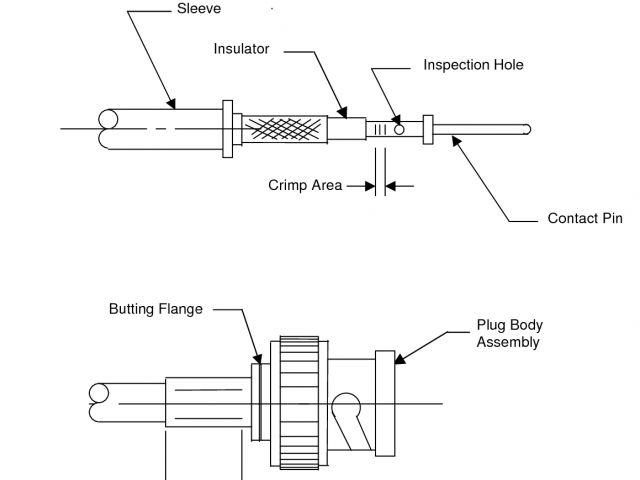 Sleeve

Insulator

Inspection Hole

Crimp Area

Contact Pin

Butting Flange

Plug Body Assembly