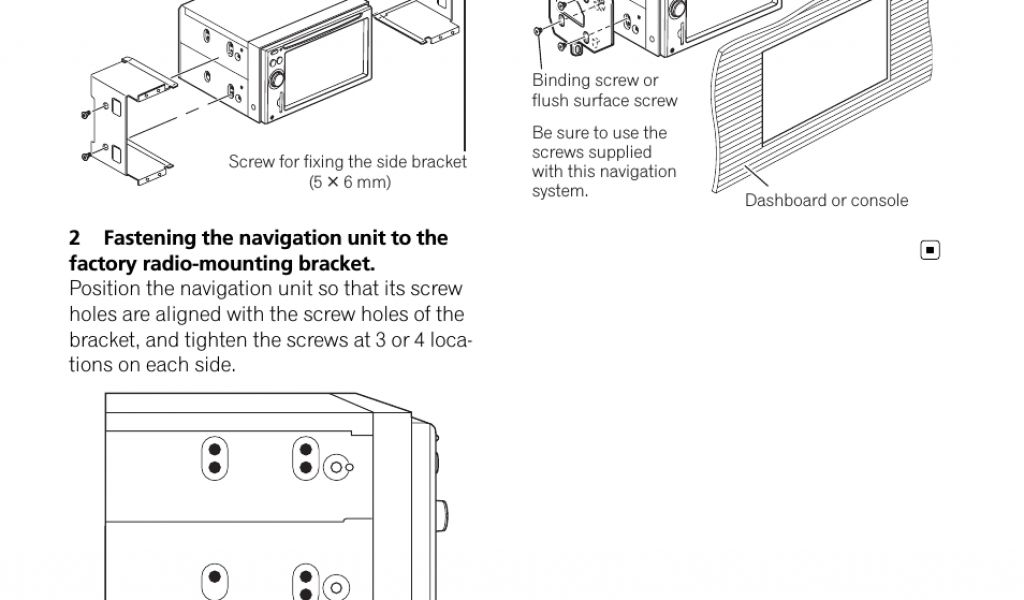 Screw for fixing the side bracket (5 × 6 mm)

2 Fastening the navigation unit to the factory radio-mounting bracket.
Position the navigation unit so that its screw holes are aligned with the screw holes of the bracket, and tighten the screws at 3 or 4 locations on each side.

Binding screw or flush surface screw

Be sure to use the screws supplied with this navigation system.

Dashboard or console