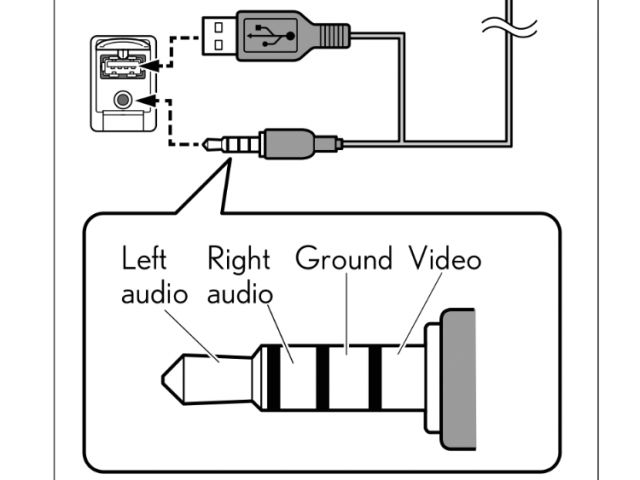 Left audio
Right audio
Ground
Video