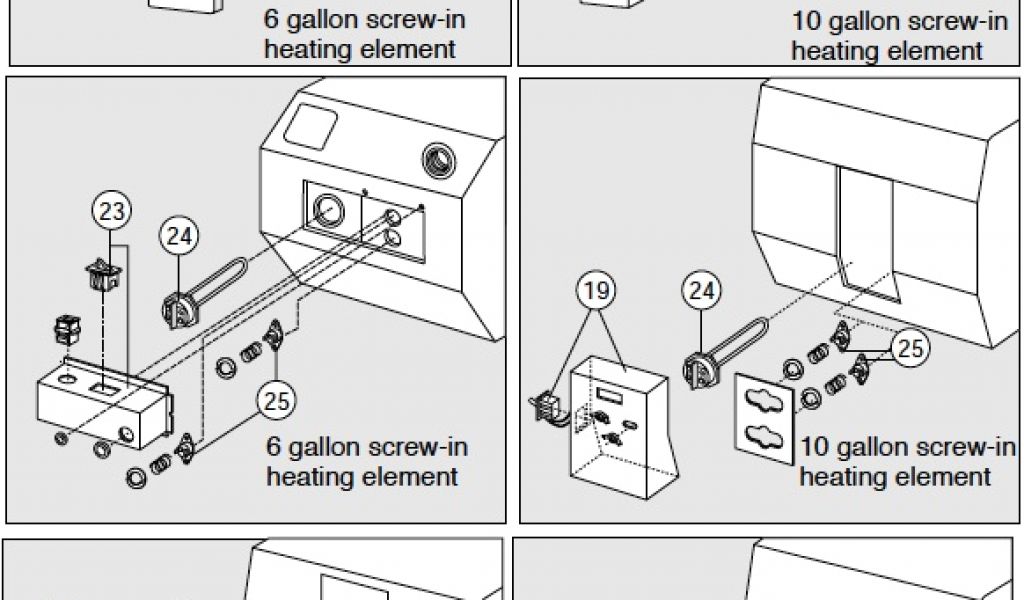 6 gallon screw-in heating element

10 gallon screw-in heating element

23

24

25

6 gallon screw-in heating element

19

24

25

10 gallon screw-in heating element