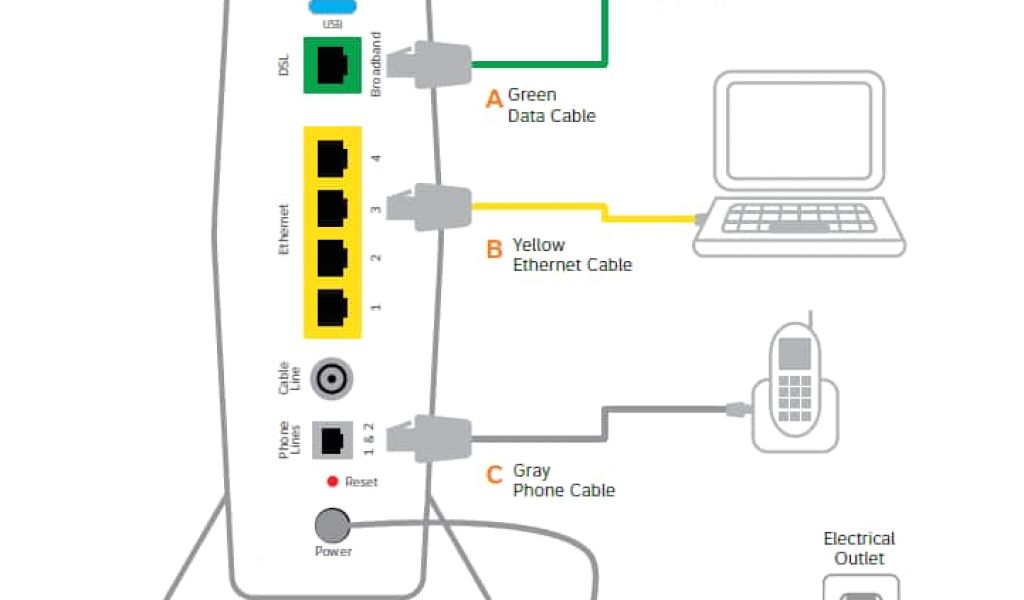 USB

DSL

Broadband

A Green Data Cable

Ethernet

4

3

2

1

B Yellow Ethernet Cable

Cable Line

Phone Lines

1 & 2

C Gray Phone Cable

Reset

Power

Electrical Outlet