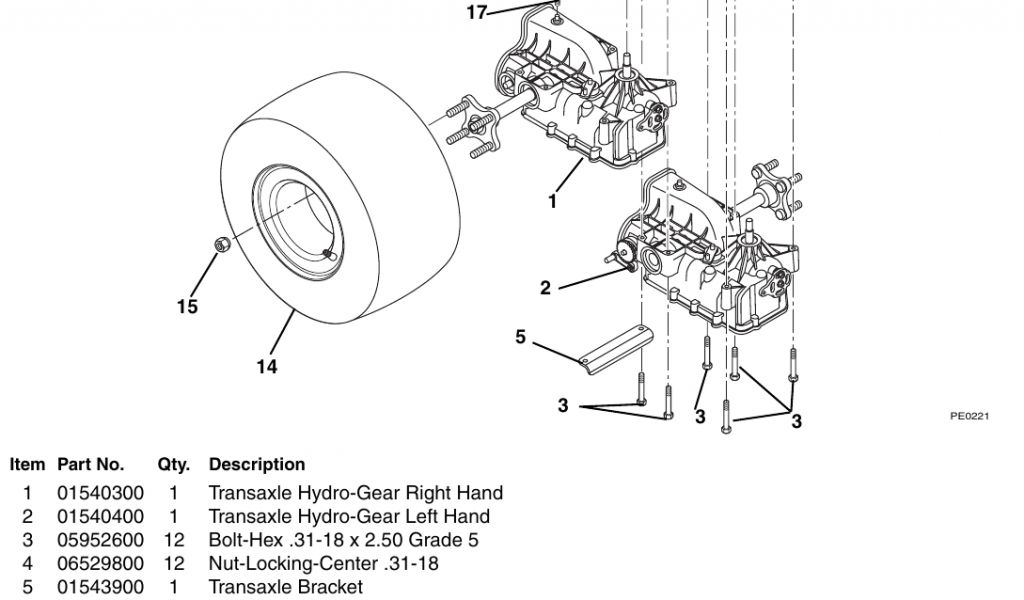 17

1

2

5

15

14

3

3

3

PE0221

| Item | Part No. | Qty. | Description |
|---|---|---|---|
| 1 | 01540300 | 1 | Transaxle Hydro-Gear Right Hand |
| 2 | 01540400 | 1 | Transaxle Hydro-Gear Left Hand |
| 3 | 05952600 | 12 | Bolt-Hex .31-18 x 2.50 Grade 5 |
| 4 | 06529800 | 12 | Nut-Locking-Center .31-18 |
| 5 | 01543900 | 1 | Transaxle Bracket |