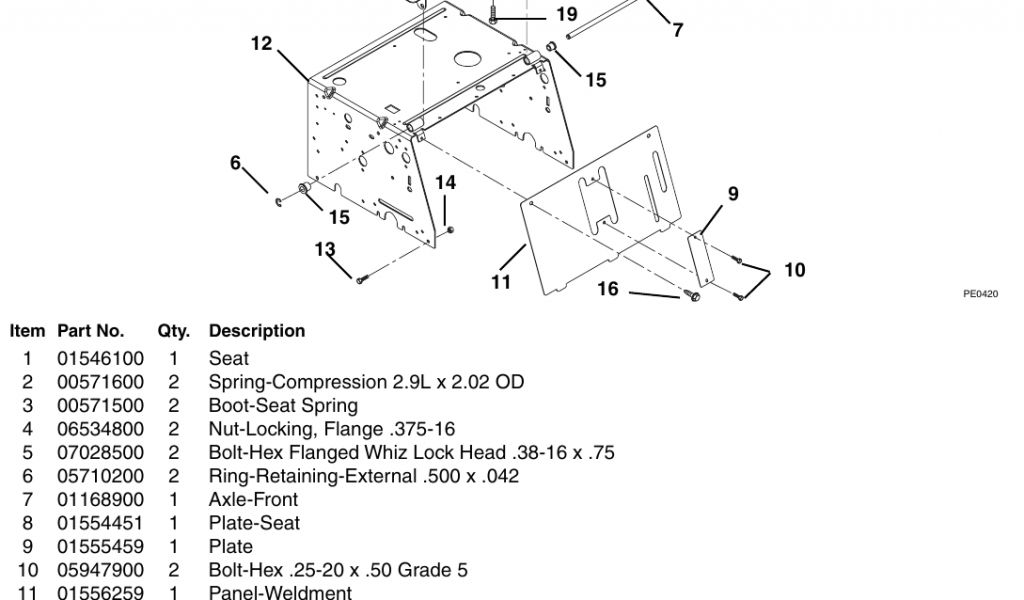 19
7
12
15
6
14
9
15
13
10
11
16
PE0420

| Item | Part No. | Qty. | Description |
|---|---|---|---|
| 1 | 01546100 | 1 | Seat |
| 2 | 00571600 | 2 | Spring-Compression 2.9L x 2.02 OD |
| 3 | 00571500 | 2 | Boot-Seat Spring |
| 4 | 06534800 | 2 | Nut-Locking, Flange .375-16 |
| 5 | 07028500 | 2 | Bolt-Hex Flanged Whiz Lock Head .38-16 x .75 |
| 6 | 05710200 | 2 | Ring-Retaining-External .500 x .042 |
| 7 | 01168900 | 1 | Axle-Front |
| 8 | 01554451 | 1 | Plate-Seat |
| 9 | 01555459 | 1 | Plate |
| 10 | 05947900 | 2 | Bolt-Hex .25-20 x .50 Grade 5 |
| 11 | 01556259 | 1 | Panel-Weldment |