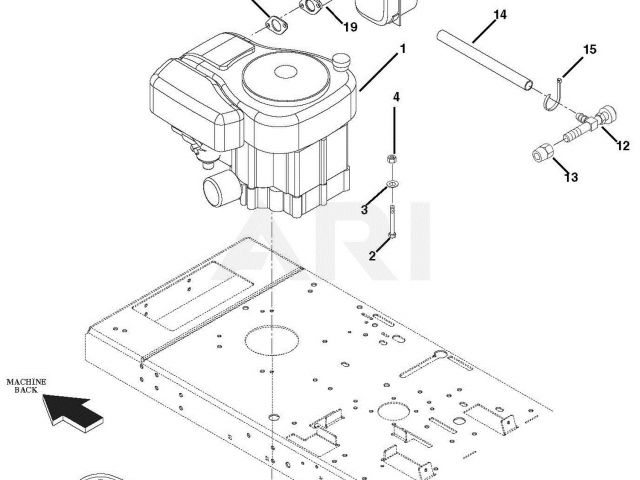 19
14
1
15
4
12
13
3
2
ARI
MACHINE BACK