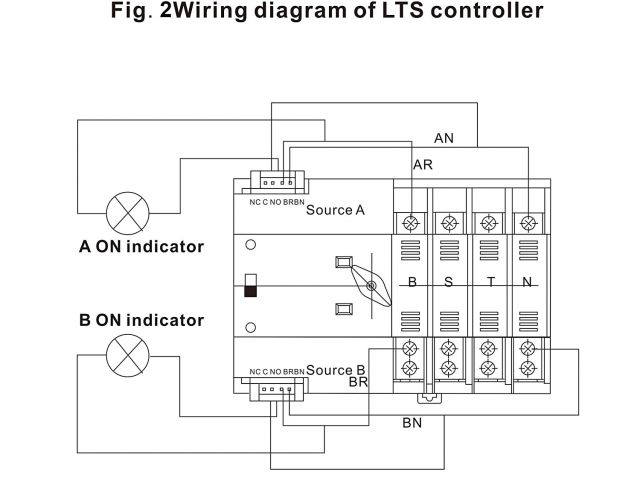 Fig. 2Wiring diagram of LTS controller

AN

AR

NC C NO BRBN Source A

A ON indicator

B S T N

B ON indicator

NC C NO BRBN Source B

BR

BN