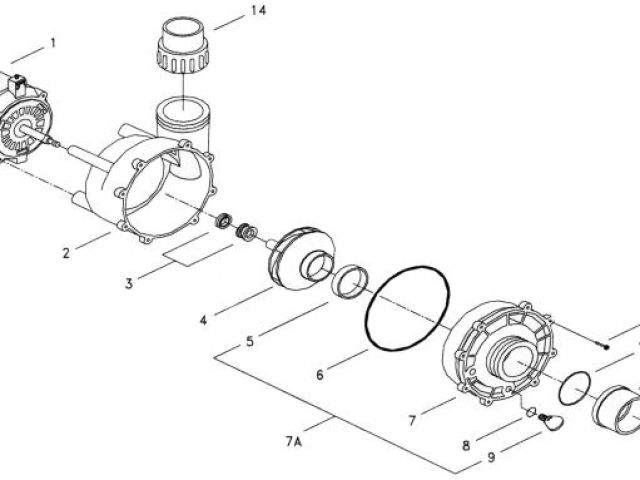 14

1

2

3

4

5

6

7

7A

8

9