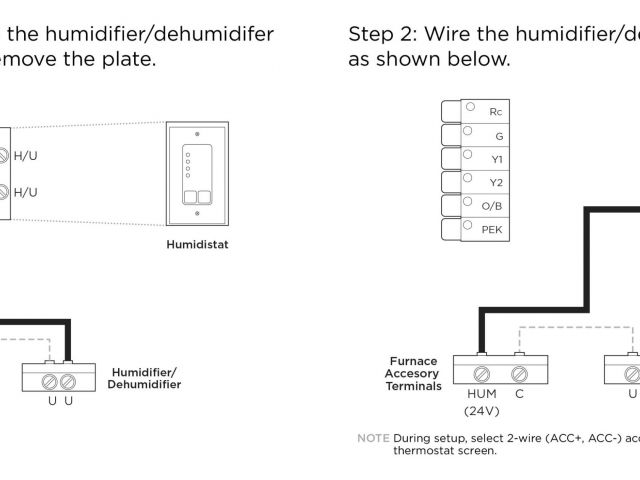 the humidifier/dehumidifer
emove the plate.

H/U
H/U

Humidistat

Humidifier/
Dehumidifier

U U

Step 2: Wire the humidifier/de
as shown below.

Rc
G
Y1
Y2
O/B
PEK

Furnace
Accesory
Terminals

HUM C
(24V)

U

NOTE During setup, select 2-wire (ACC+, ACC-) acc
thermostat screen.