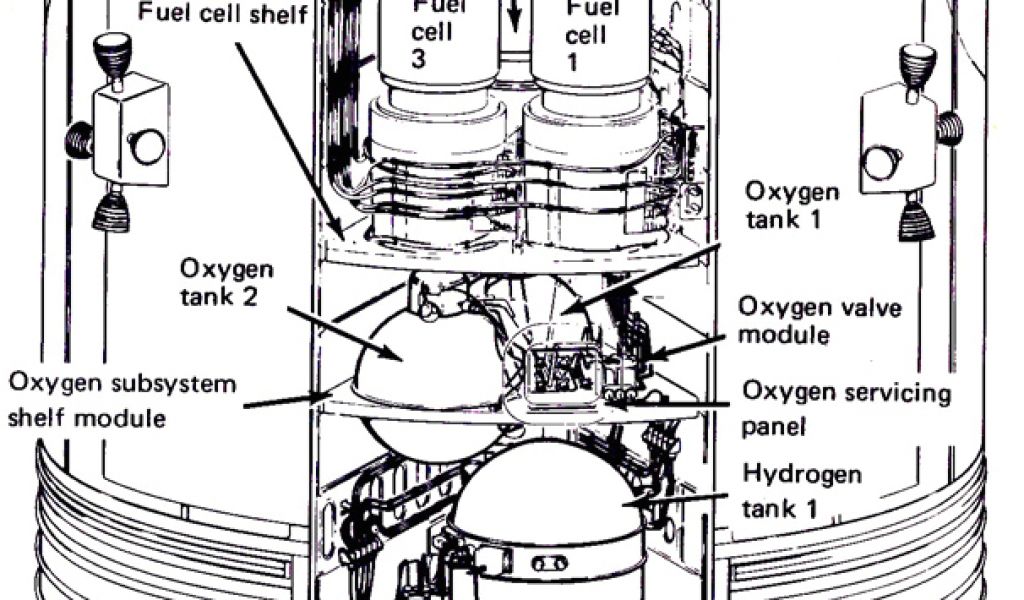 Fuel cell shelf

Fuel cell 3

Fuel cell 1

Oxygen tank 1

Oxygen tank 2

Oxygen valve module

Oxygen subsystem shelf module

Oxygen servicing panel

Hydrogen tank 1