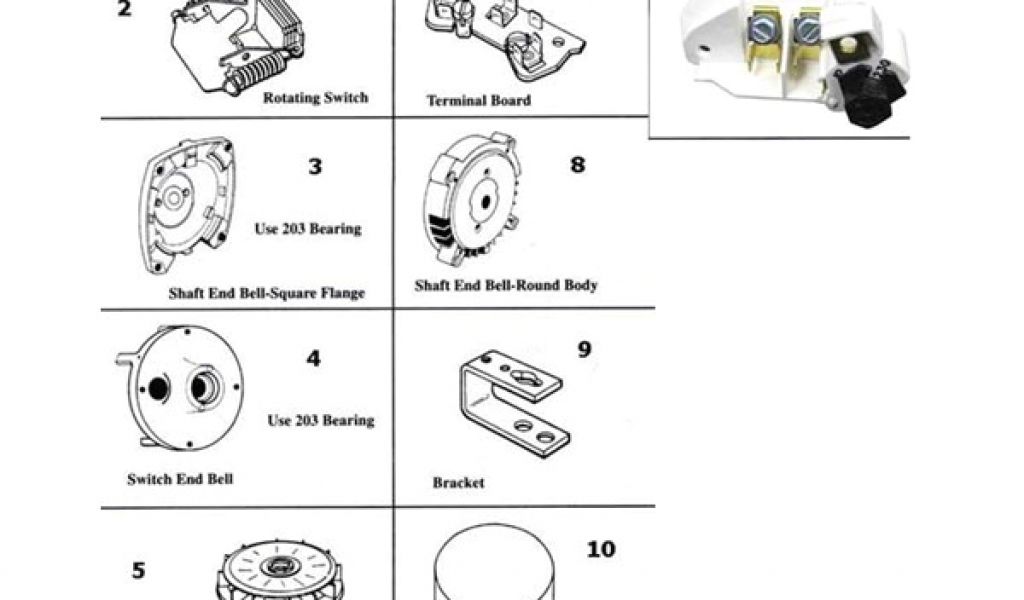 2

Rotating Switch

Terminal Board

3

Use 203 Bearing

Shaft End Bell-Square Flange

8

Shaft End Bell-Round Body

4

Use 203 Bearing

Switch End Bell

9

Bracket

5

10